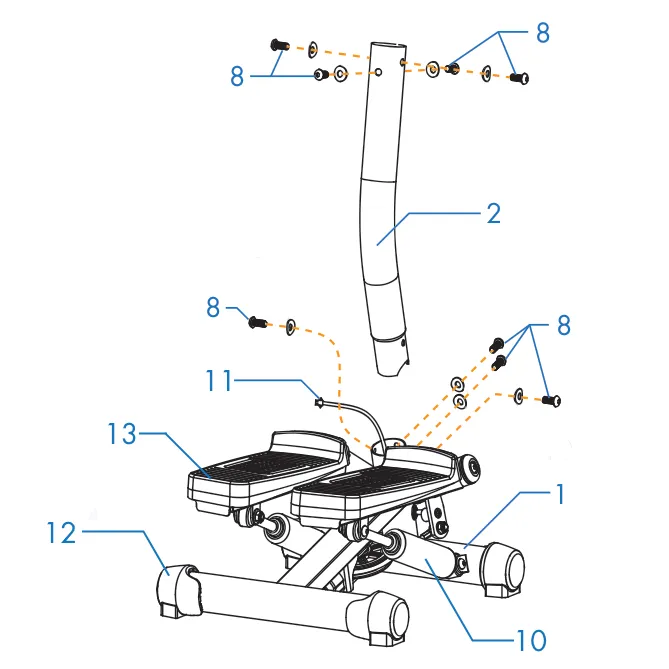 8
8
2
8
8
11
13
1
12
10